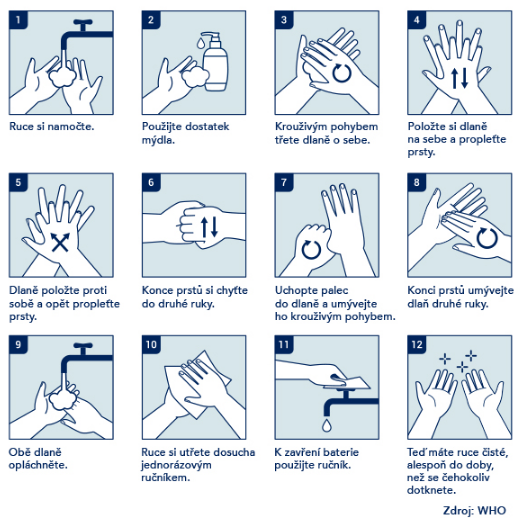 1
Ruce si namočte.

2
Použijte dostatek mýdla.

3
Krouživým pohybem třete dlaně o sebe.

4
Položte si dlaně na sebe a propleťte prsty.

5
Dlaně položte proti sobě a opět propleťte prsty.

6
Konce prstů si chyťte do druhé ruky.

7
Uchopte palec do dlaně a umývejte ho krouživým pohybem.

8
Konci prstů umývejte dlaň druhé ruky.

9
Obě dlaně opláchněte.

10
Ruce si utřete dosucha jednorázovým ručníkem.

11
K zavření baterie použijte ručník.

12
Teď máte ruce čisté, alespoň do doby, než se čehokoliv dotknete.

Zdroj: WHO